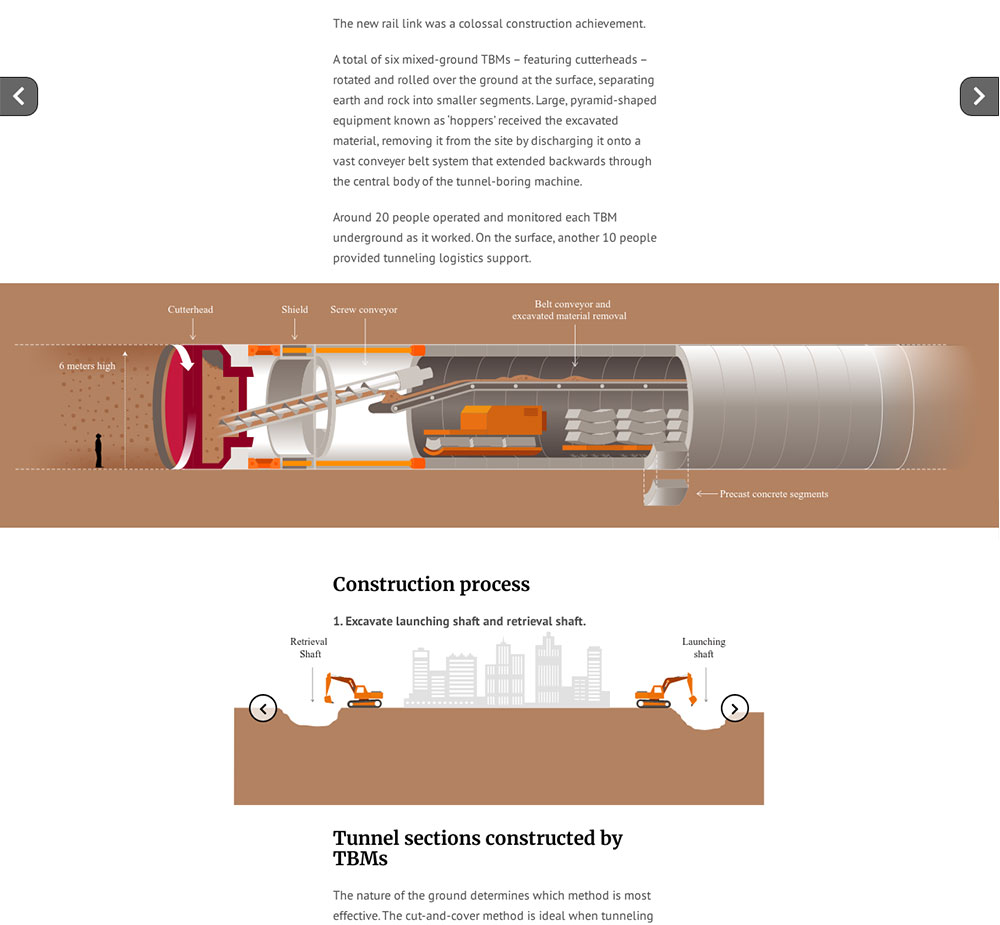 The new rail link was a colossal construction achievement.

A total of six mixed-ground TBMs – featuring cutterheads – rotated and rolled over the ground at the surface, separating earth and rock into smaller segments. Large, pyramid-shaped equipment known as 'hoppers' received the excavated material, removing it from the site by discharging it onto a vast conveyer belt system that extended backwards through the central body of the tunnel-boring machine.

Around 20 people operated and monitored each TBM underground as it worked. On the surface, another 10 people provided tunneling logistics support.

Cutterhead

Shield

Screw conveyor

Belt conveyor and excavated material removal

6 meters high

Precast concrete segments

Construction process

1. Excavate launching shaft and retrieval shaft.

Retrieval Shaft

Launching shaft

Tunnel sections constructed by TBMs

The nature of the ground determines which method is most effective. The cut-and-cover method is ideal when tunneling