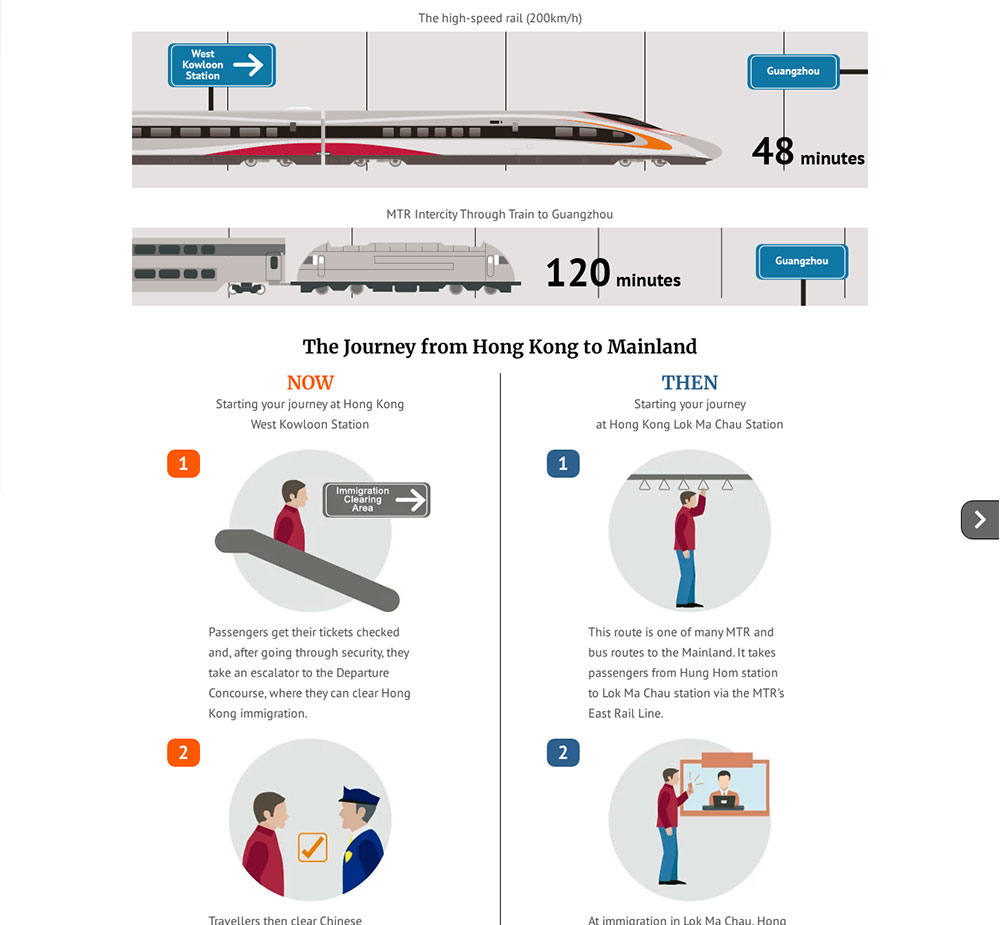 The high-speed rail (200km/h)

West Kowloon Station

Guangzhou

48 minutes

MTR Intercity Through Train to Guangzhou

120 minutes

Guangzhou

The Journey from Hong Kong to Mainland

NOW

Starting your journey at Hong Kong West Kowloon Station

1

Immigration Clearing Area

Passengers get their tickets checked and, after going through security, they take an escalator to the Departure Concourse, where they can clear Hong Kong immigration.

2

Travellers then clear Chinese

THEN

Starting your journey at Hong Kong Lok Ma Chau Station

1

This route is one of many MTR and bus routes to the Mainland. It takes passengers from Hung Hom station to Lok Ma Chau station via the MTR's East Rail Line.

2

At immigration in Lok Ma Chau, Hong