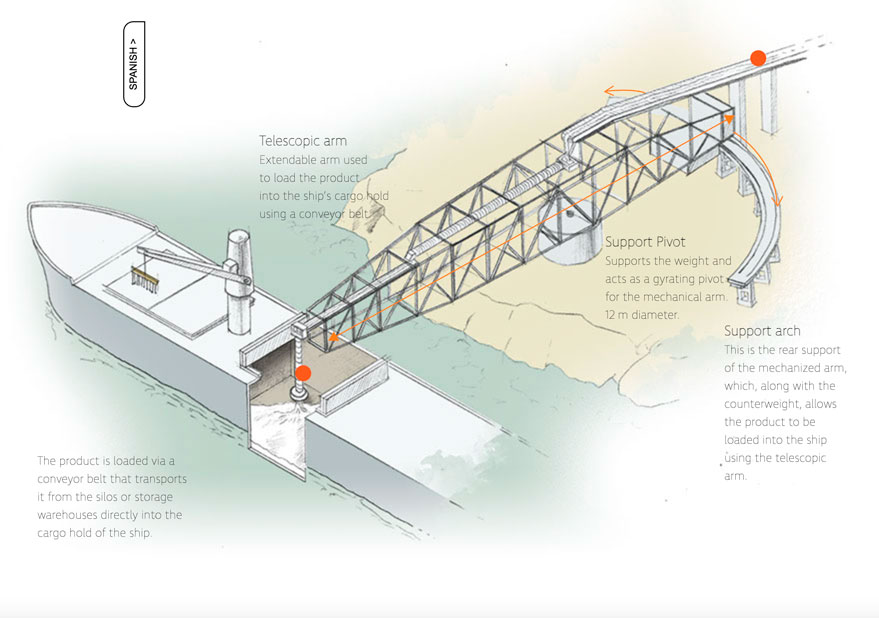 SPANISH >

Telescopic arm
Extendable arm used to load the product into the ship's cargo hold using a conveyor belt.

Support Pivot
Supports the weight and acts as a gyrating pivot for the mechanical arm. 12 m diameter.

Support arch
This is the rear support of the mechanized arm, which, along with the counterweight, allows the product to be loaded into the ship using the telescopic arm.

The product is loaded via a conveyor belt that transports it from the silos or storage warehouses directly into the cargo hold of the ship.